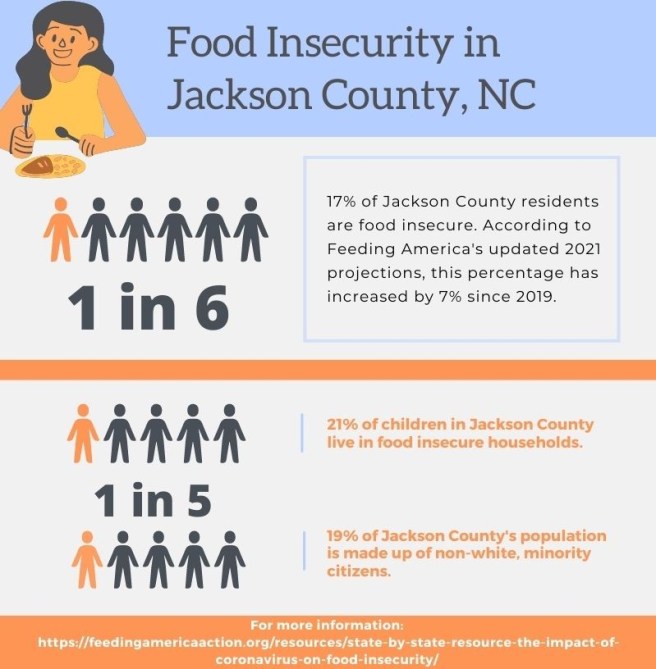 Food Insecurity in Jackson County, NC

1 in 6

17% of Jackson County residents are food insecure. According to Feeding America's updated 2021 projections, this percentage has increased by 7% since 2019.

1 in 5

21% of children in Jackson County live in food insecure households.

19% of Jackson County's population is made up of non-white, minority citizens.

For more information:
https://feedingamericaaction.org/resources/state-by-state-resource-the-impact-of-coronavirus-on-food-insecurity/